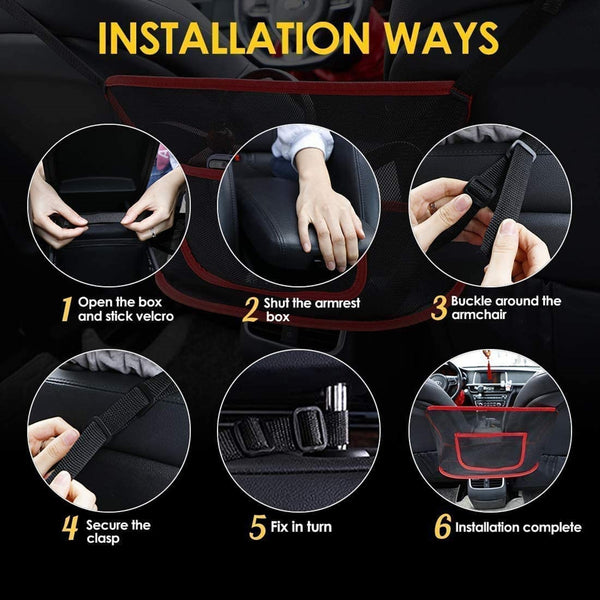 INSTALLATION WAYS

1 Open the box and stick velcro

2 Shut the armrest box

3 Buckle around the armchair

4 Secure the clasp

5 Fix in turn

6 Installation complete